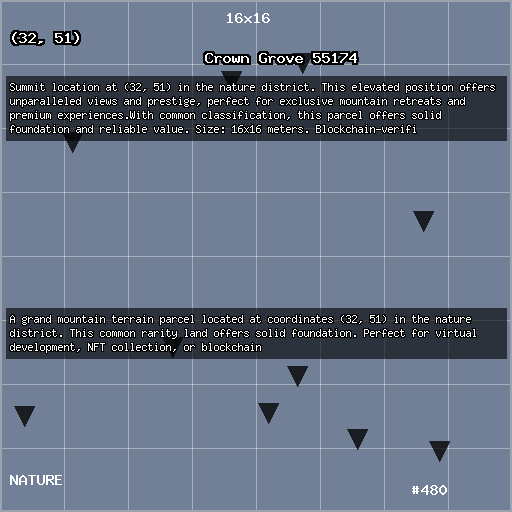 16x16

(32, 51)

Crown Grove 55174

Summit location at (32, 51) in the nature district. This elevated position offers unparalleled views and prestige, perfect for exclusive mountain retreats and premium experiences.With common classification, this parcel offers solid foundation and reliable value. Size: 16x16 meters. Blockchain-verifi

A grand mountain terrain parcel located at coordinates (32, 51) in the nature district. This common rarity land offers solid foundation. Perfect for virtual development, NFT collection, or blockchain

NATURE

#480